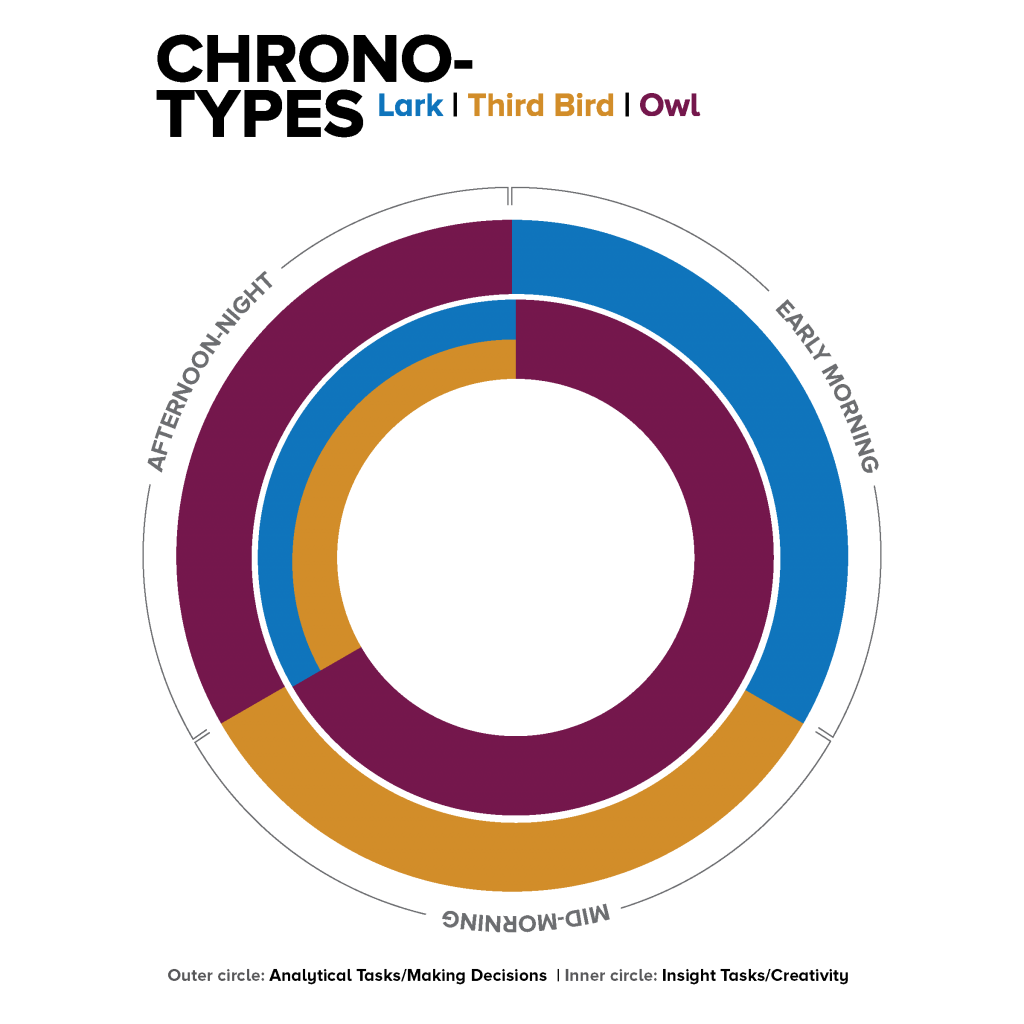 CHRONO-TYPES Lark | Third Bird | Owl

EARLY MORNING

MID-MORNING

AFTERNOON-NIGHT

Outer circle: Analytical Tasks/Making Decisions | Inner circle: Insight Tasks/Creativity